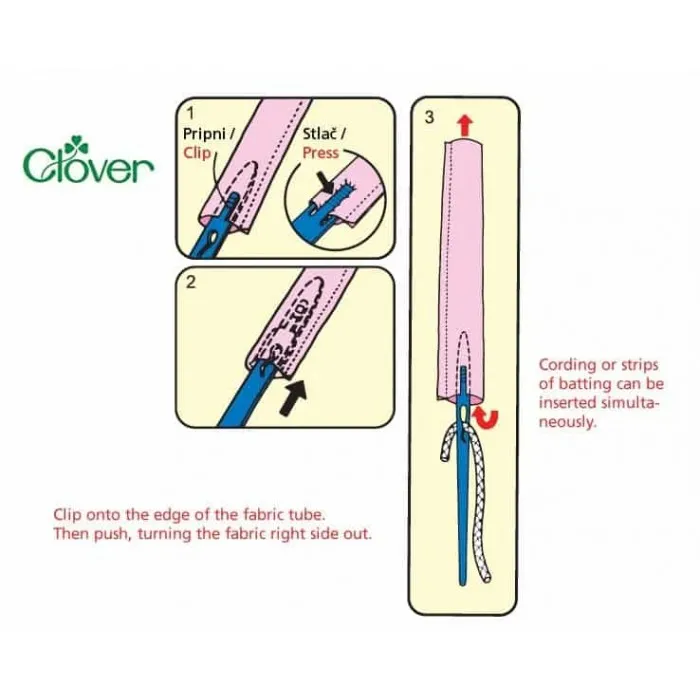 Clover

1
Pripni /
Clip

Stlač /
Press

2

3

Cording or strips of batting can be inserted simultaneously.

Clip onto the edge of the fabric tube.
Then push, turning the fabric right side out.